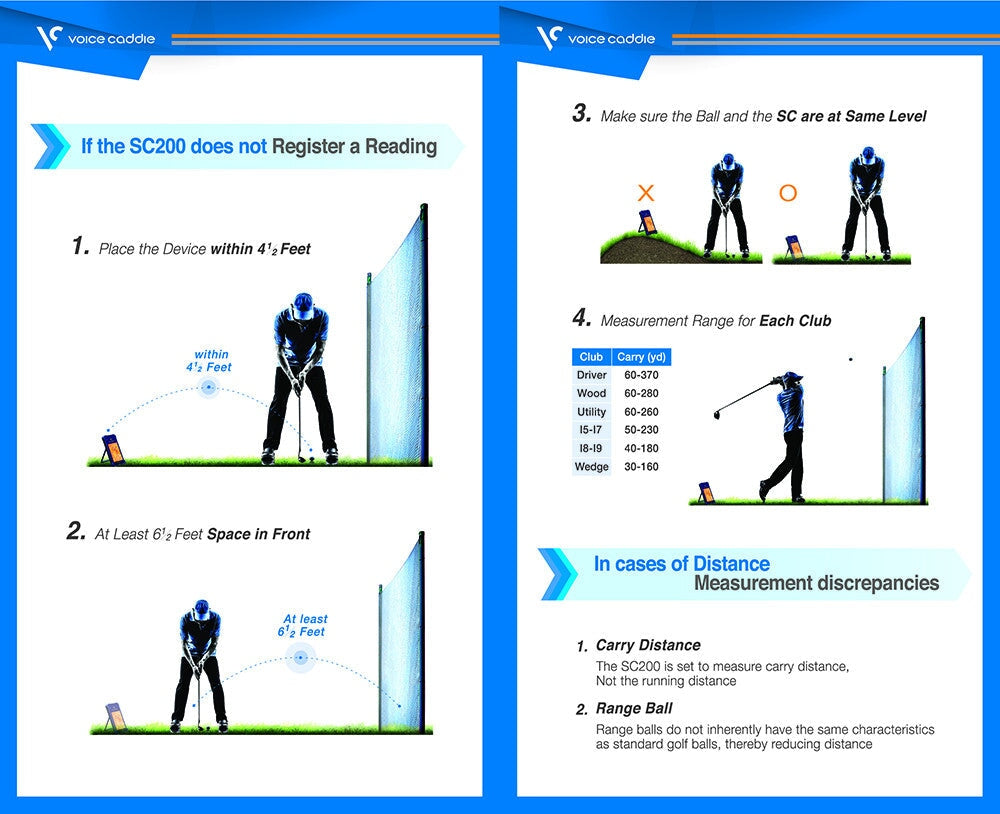 voice caddie

If the SC200 does not Register a Reading

1. Place the Device within $4^1{}_2$ Feet

within $4^1{}_2$ Feet

2. At Least $6^1{}_2$ Feet Space in Front

At least $6^1{}_2$ Feet

voice caddie

3. Make sure the Ball and the SC are at Same Level

X O

4. Measurement Range for Each Club

| Club | Carry (yd) |
|---|---|
| Driver | 60-370 |
| Wood | 60-280 |
| Utility | 60-260 |
| I5-I7 | 50-230 |
| I8-I9 | 40-180 |
| Wedge | 30-160 |

In cases of Distance Measurement discrepancies

1. Carry Distance
The SC200 is set to measure carry distance, Not the running distance

2. Range Ball
Range balls do not inherently have the same characteristics as standard golf balls, thereby reducing distance